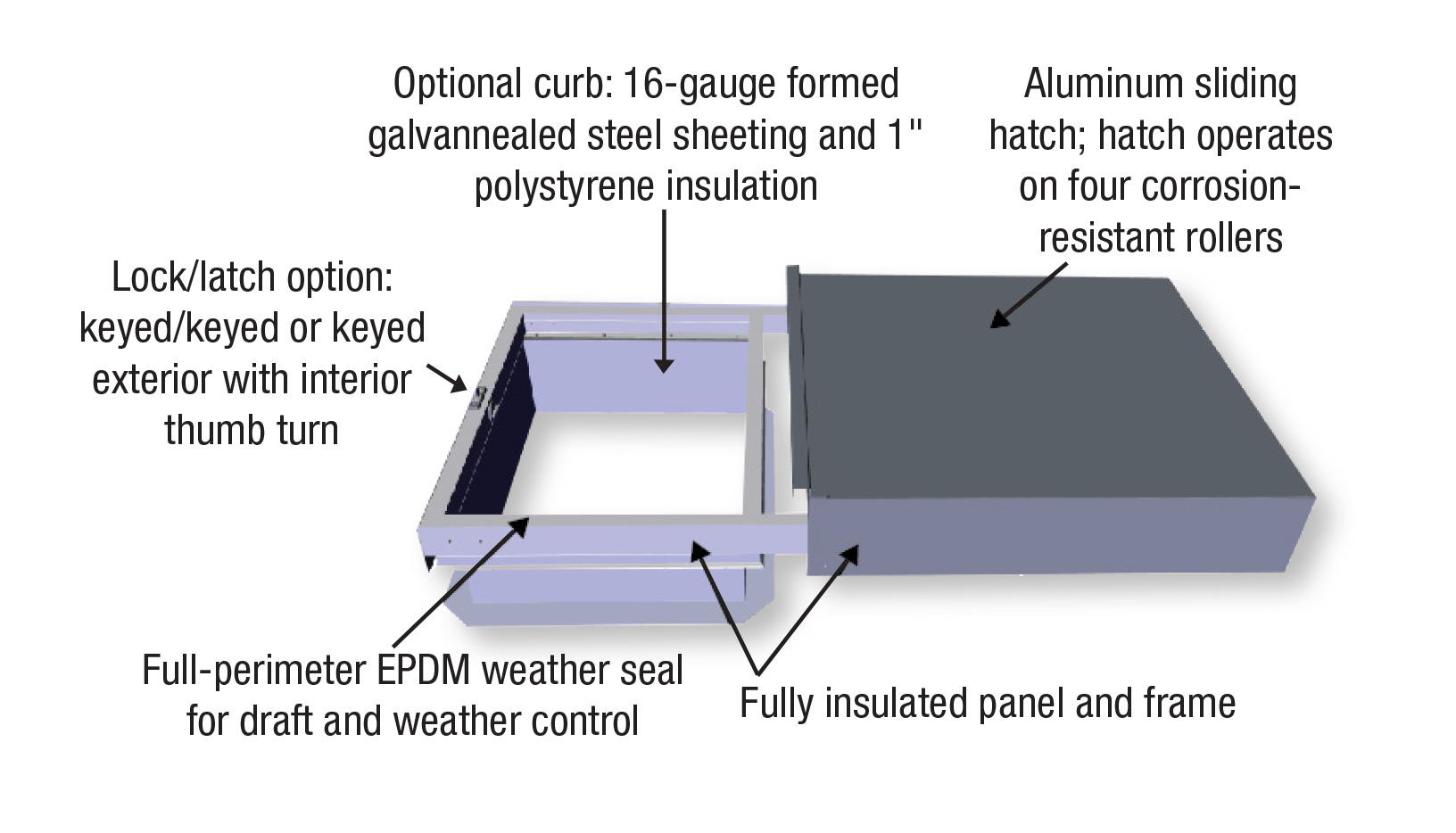 Optional curb: 16-gauge formed galvannealed steel sheeting and 1" polystyrene insulation

Aluminum sliding hatch; hatch operates on four corrosion-resistant rollers

Lock/latch option: keyed/keyed or keyed exterior with interior thumb turn

Full-perimeter EPDM weather seal for draft and weather control

Fully insulated panel and frame